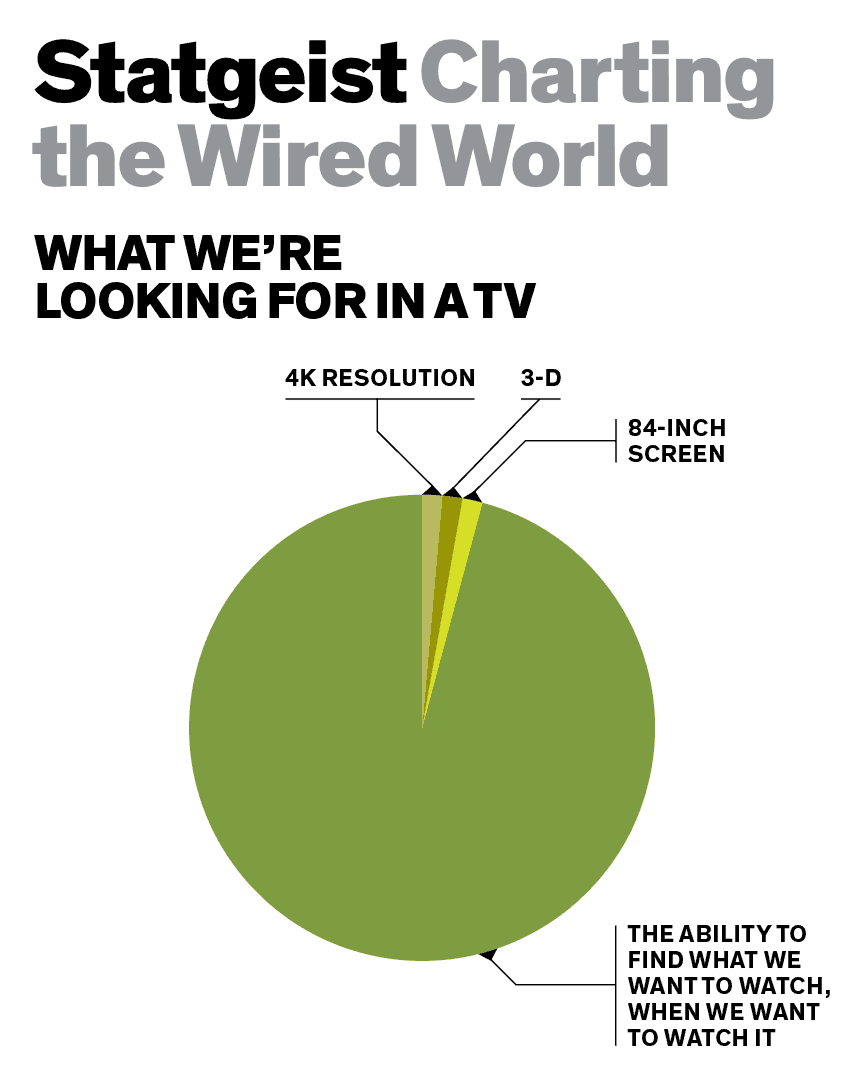 Statgeist Charting the Wired World

WHAT WE'RE LOOKING FOR IN A TV

4K RESOLUTION

3-D

84-INCH SCREEN

THE ABILITY TO FIND WHAT WE WANT TO WATCH, WHEN WE WANT TO WATCH IT